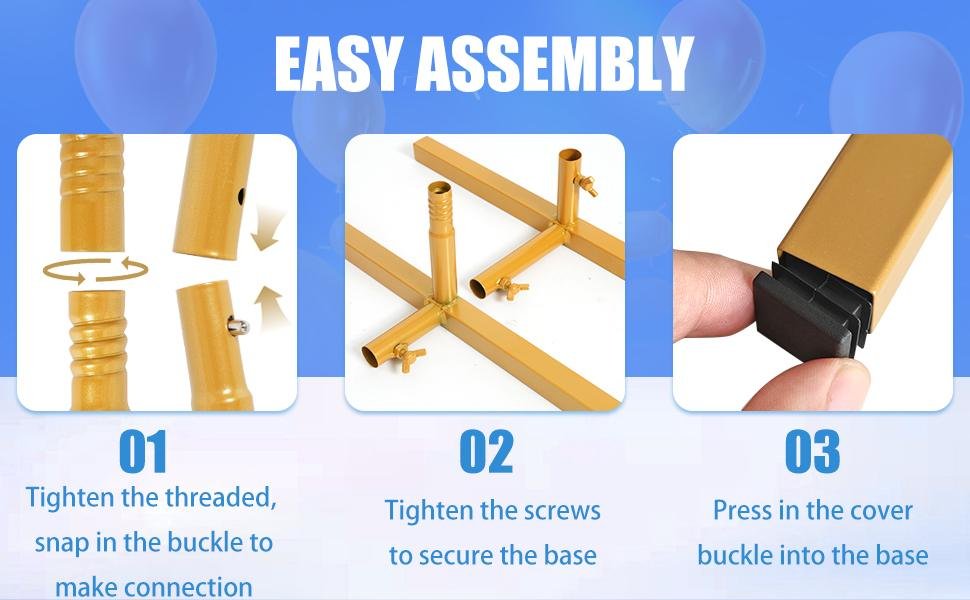 EASY ASSEMBLY

01
Tighten the threaded, snap in the buckle to make connection

02
Tighten the screws to secure the base

03
Press in the cover buckle into the base