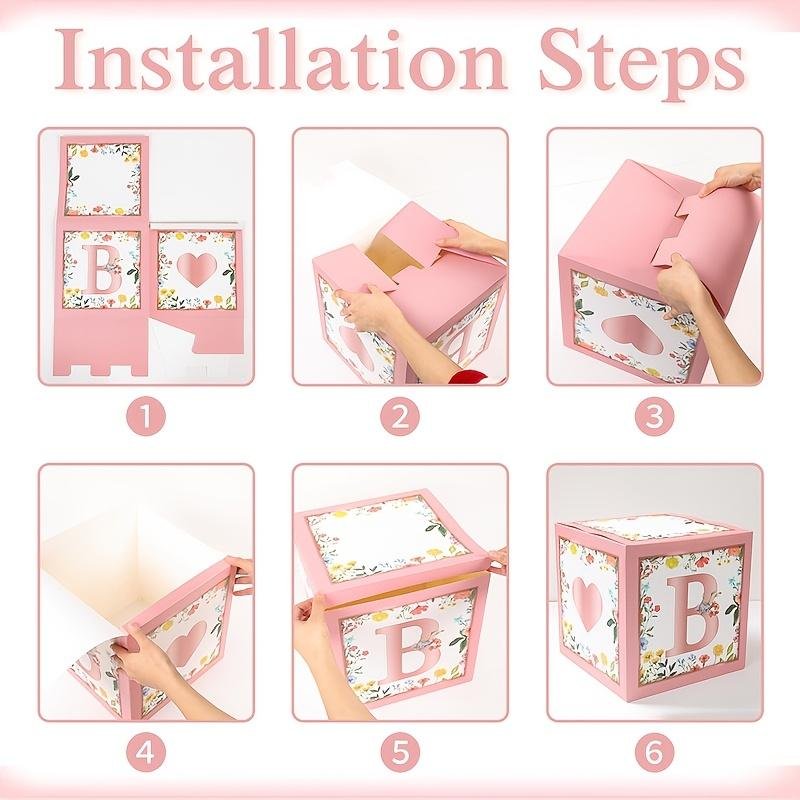 Installation Steps

B

1

2

3

4

B

5

B

6