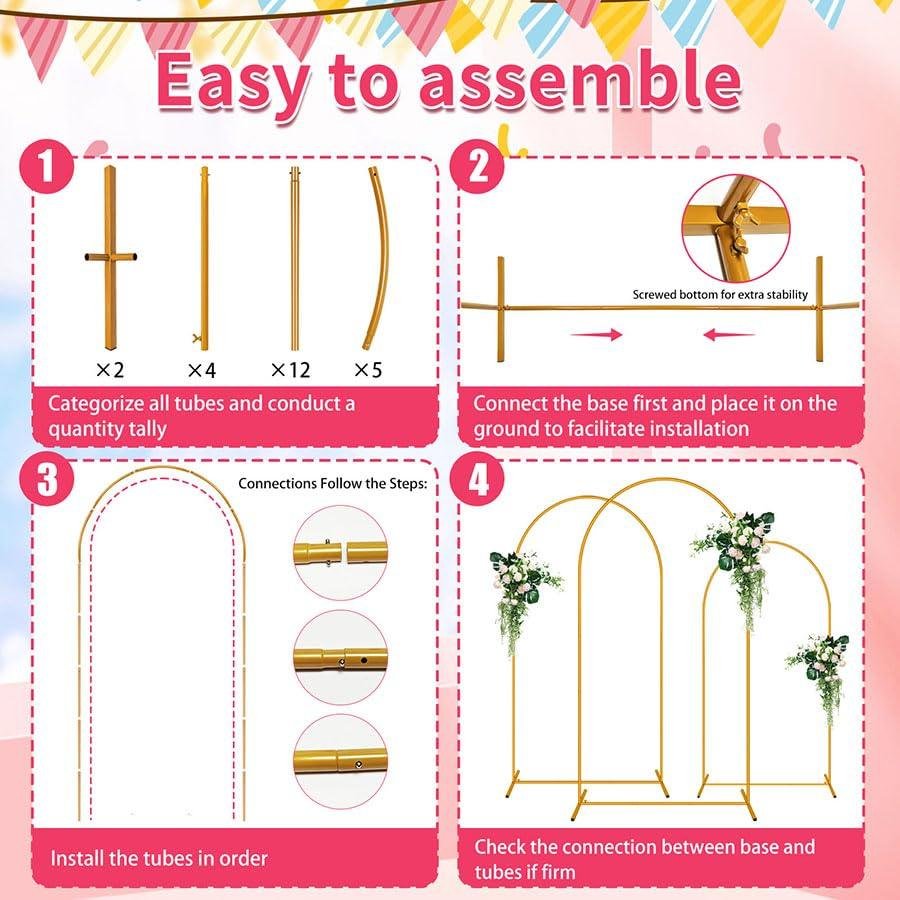 Easy to assemble

1

×2 ×4 ×12 ×5

Categorize all tubes and conduct a quantity tally

2

Screwed bottom for extra stability

Connect the base first and place it on the ground to facilitate installation

3

Connections Follow the Steps:

Install the tubes in order

4

Check the connection between base and tubes if firm